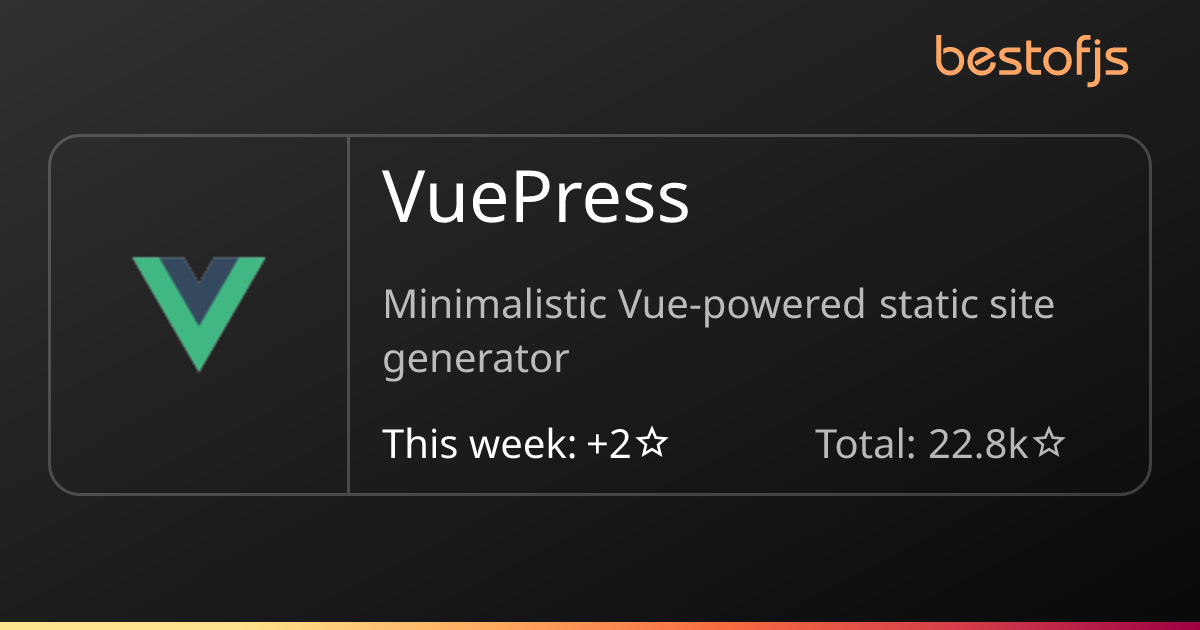 bestofjs

VuePress

Minimalistic Vue-powered static site generator

This week: +2☆

Total: 22.8k☆