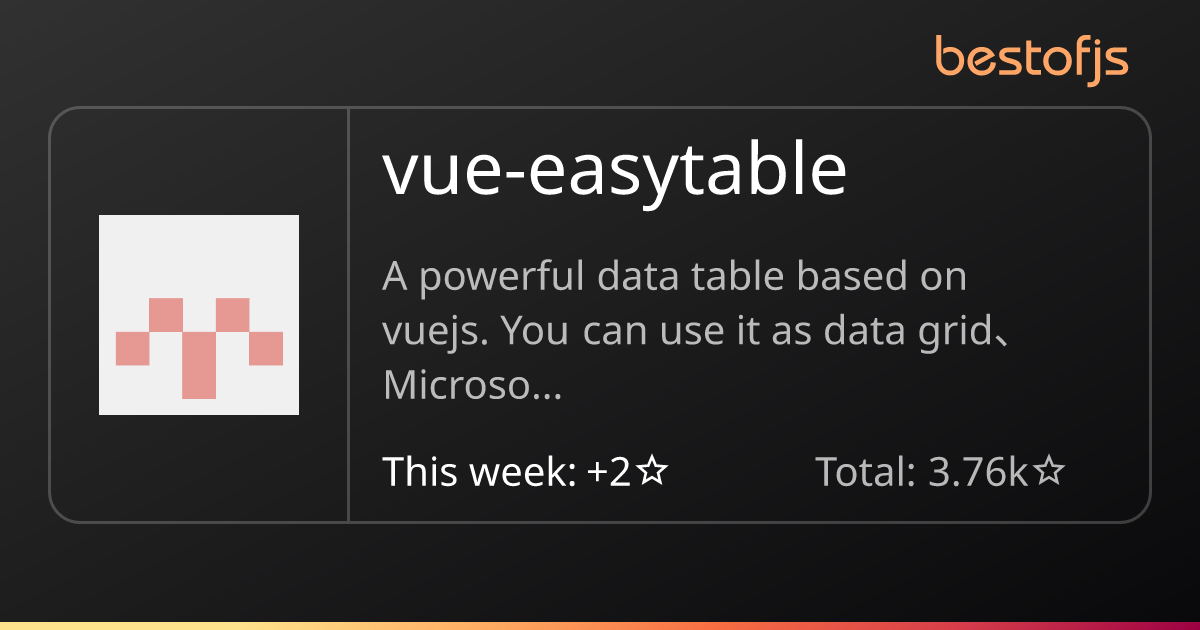 bestofjs

vue-easytable

A powerful data table based on vuejs. You can use it as data grid、Microso...

This week: +2☆

Total: 3.76k☆