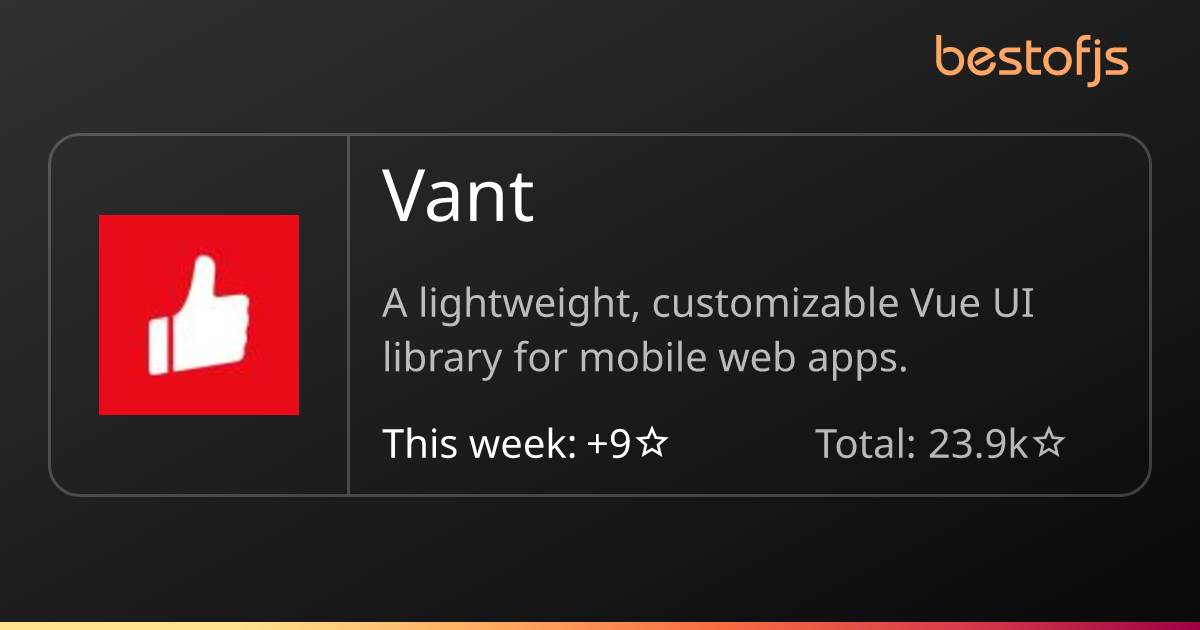 bestofjs

Vant

A lightweight, customizable Vue UI library for mobile web apps.

This week: +9☆ Total: 23.9k☆