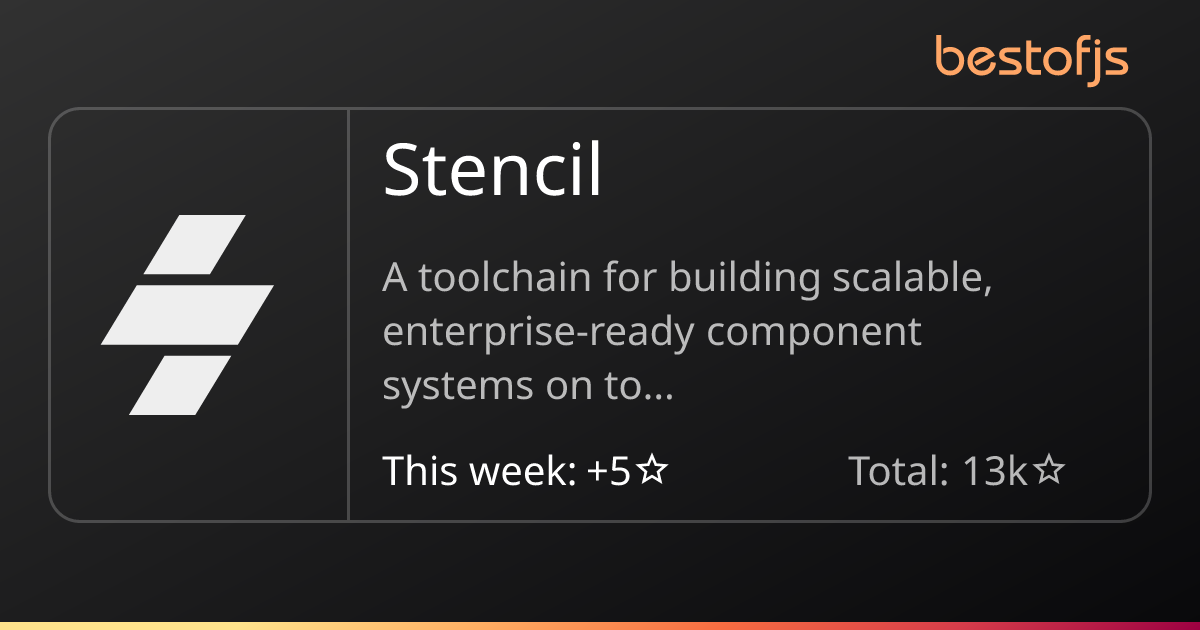 bestofjs

Stencil

A toolchain for building scalable, enterprise-ready component systems on to...

This week: +5☆

Total: 13k☆