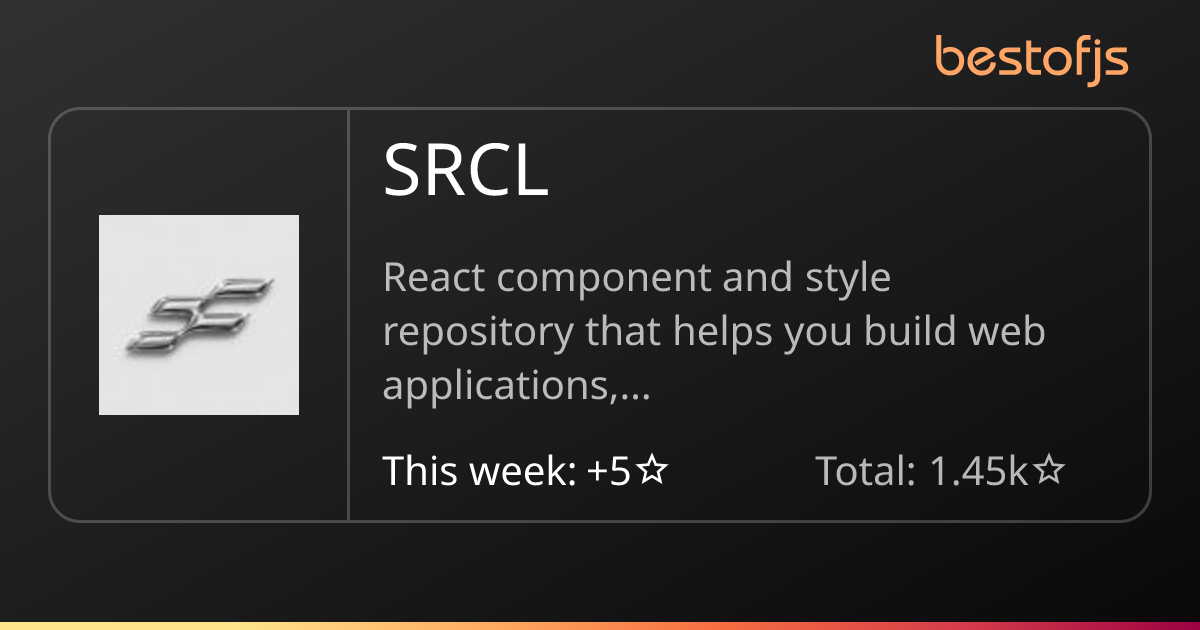 bestofjs

SRCL

React component and style repository that helps you build web applications,...

This week: +5☆ Total: 1.45k☆