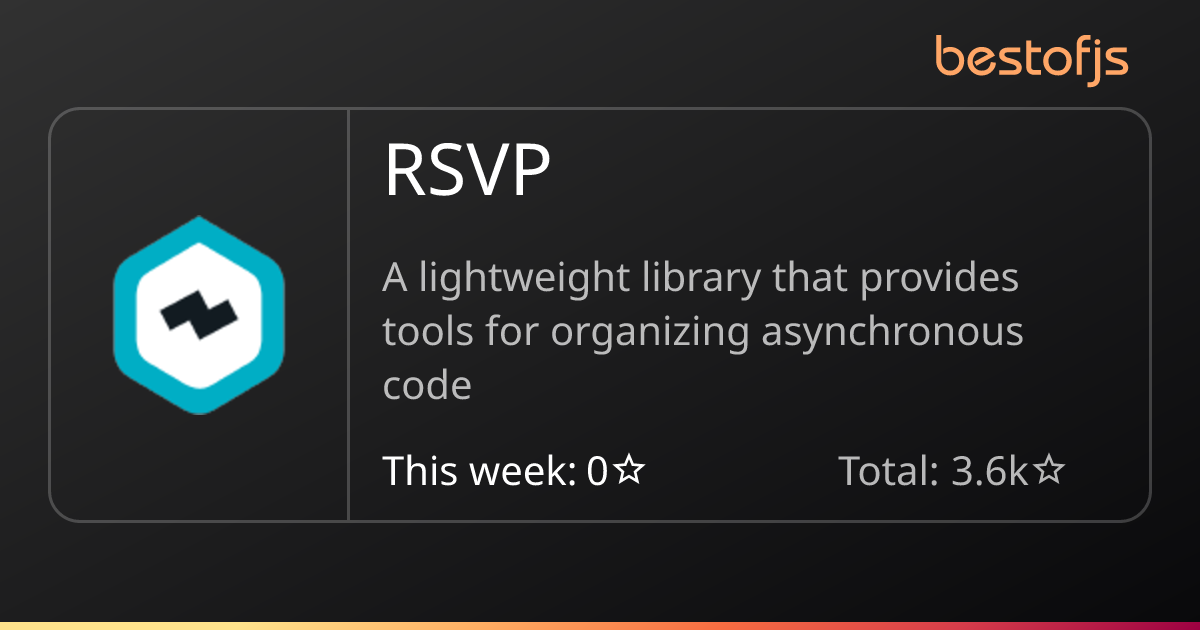 bestofjs

RSVP

A lightweight library that provides tools for organizing asynchronous code

This week: 0☆

Total: 3.6k☆