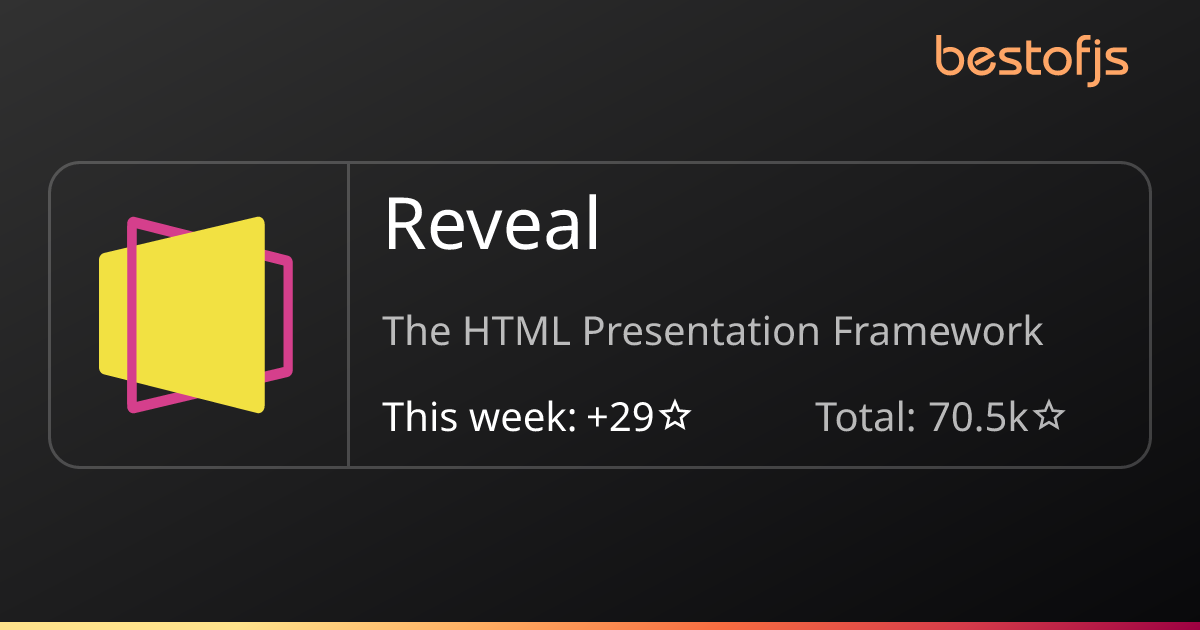 bestofjs

Reveal

The HTML Presentation Framework

This week: +29☆

Total: 70.5k☆