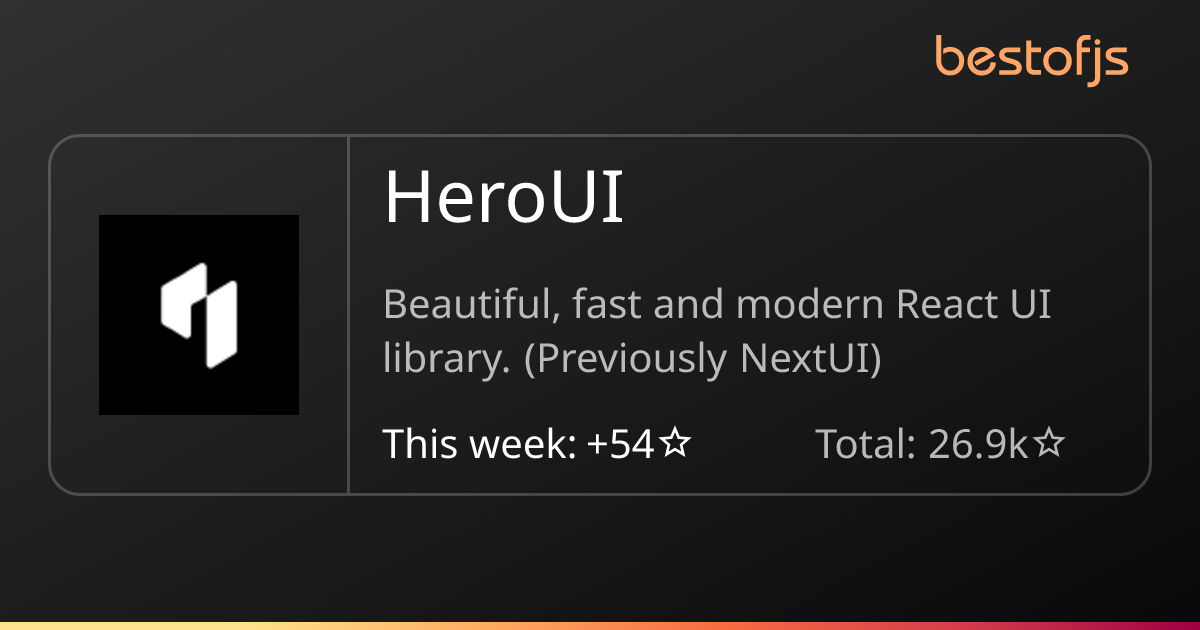 bestofjs

HeroUI

Beautiful, fast and modern React UI library. (Previously NextUI)

This week: +54☆

Total: 26.9k☆