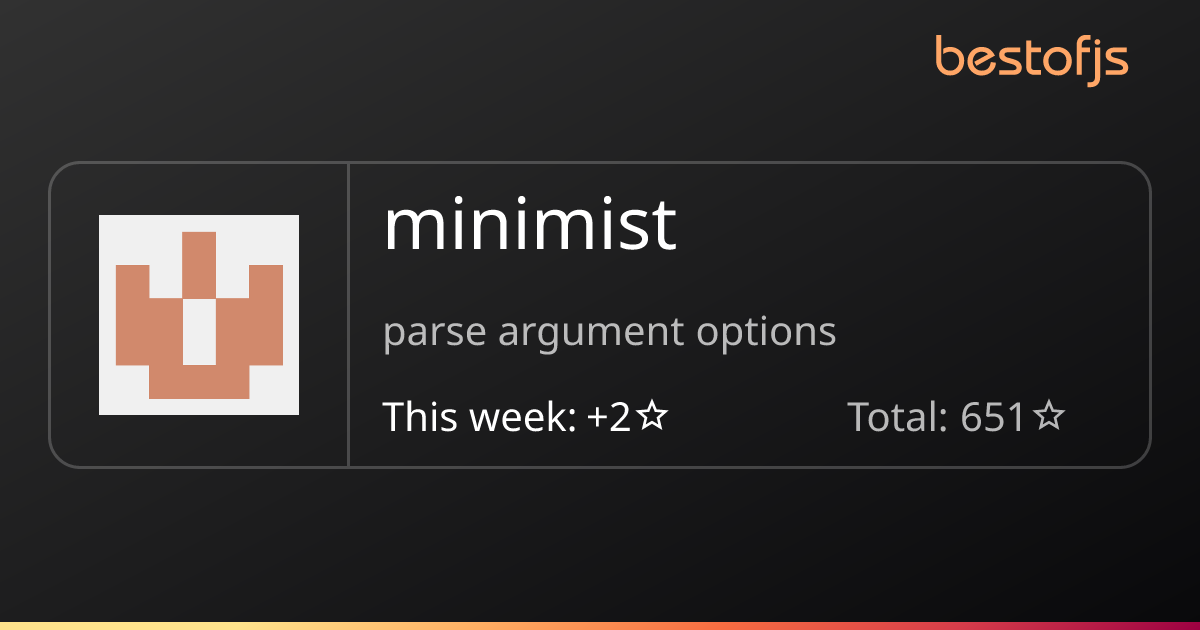 bestofjs

minimist

parse argument options

This week: +2☆

Total: 651☆