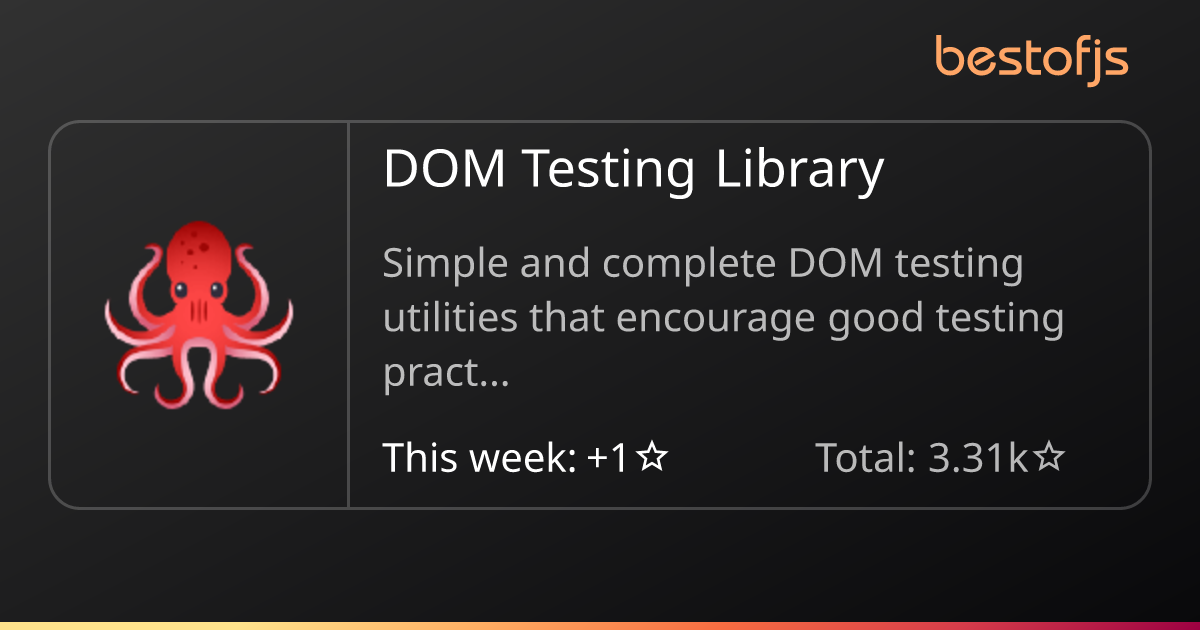 bestofjs

DOM Testing Library

Simple and complete DOM testing utilities that encourage good testing pract...

This week: +1☆

Total: 3.31k☆